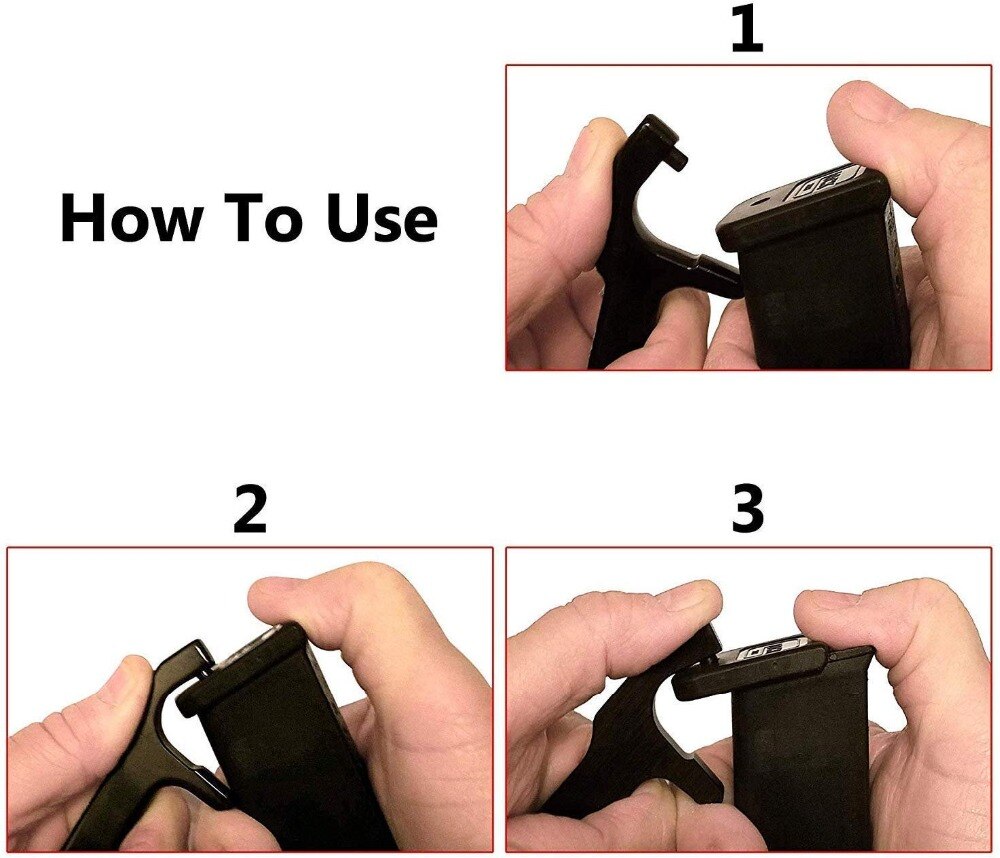 How To Use

1

2

3