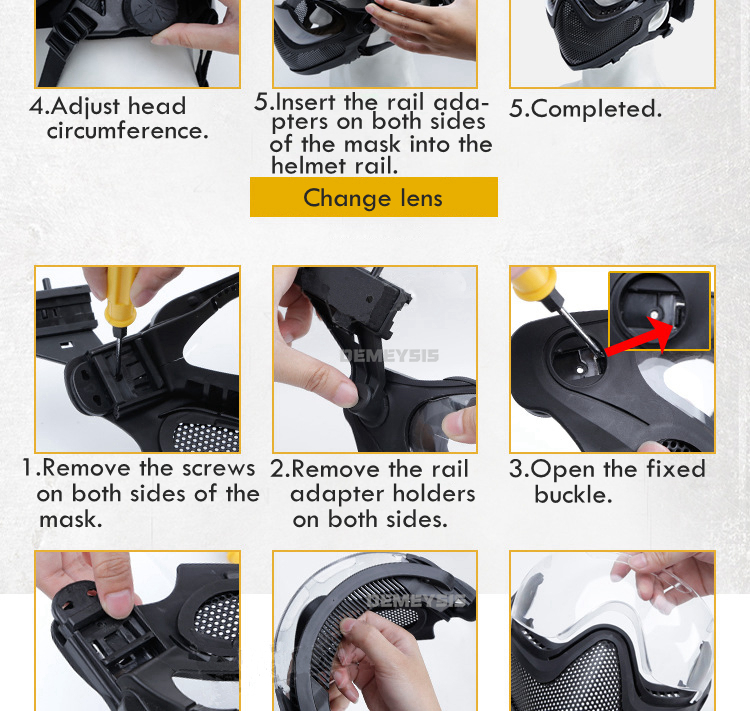 4.Adjust head circumference.

5.Insert the rail adapters on both sides of the mask into the helmet rail.

5.Completed.

Change lens

DEMEYSIS

1.Remove the screws on both sides of the mask.

2.Remove the rail adapter holders on both sides.

3.Open the fixed buckle.

DEMEYSIS