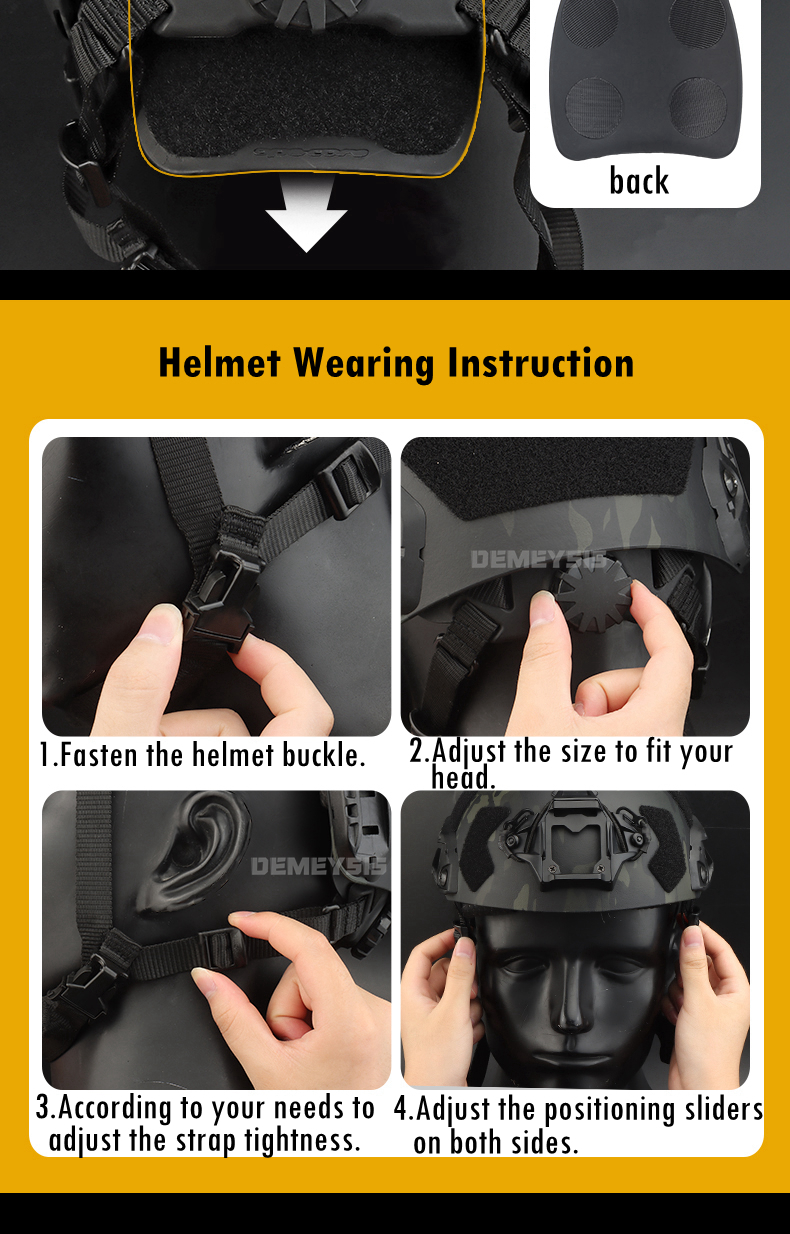 back

Helmet Wearing Instruction

DEMEYSIS

1.Fasten the helmet buckle.

2.Adjust the size to fit your head.

DEMEYSIS

3.According to your needs to adjust the strap tightness.

4.Adjust the positioning sliders on both sides.