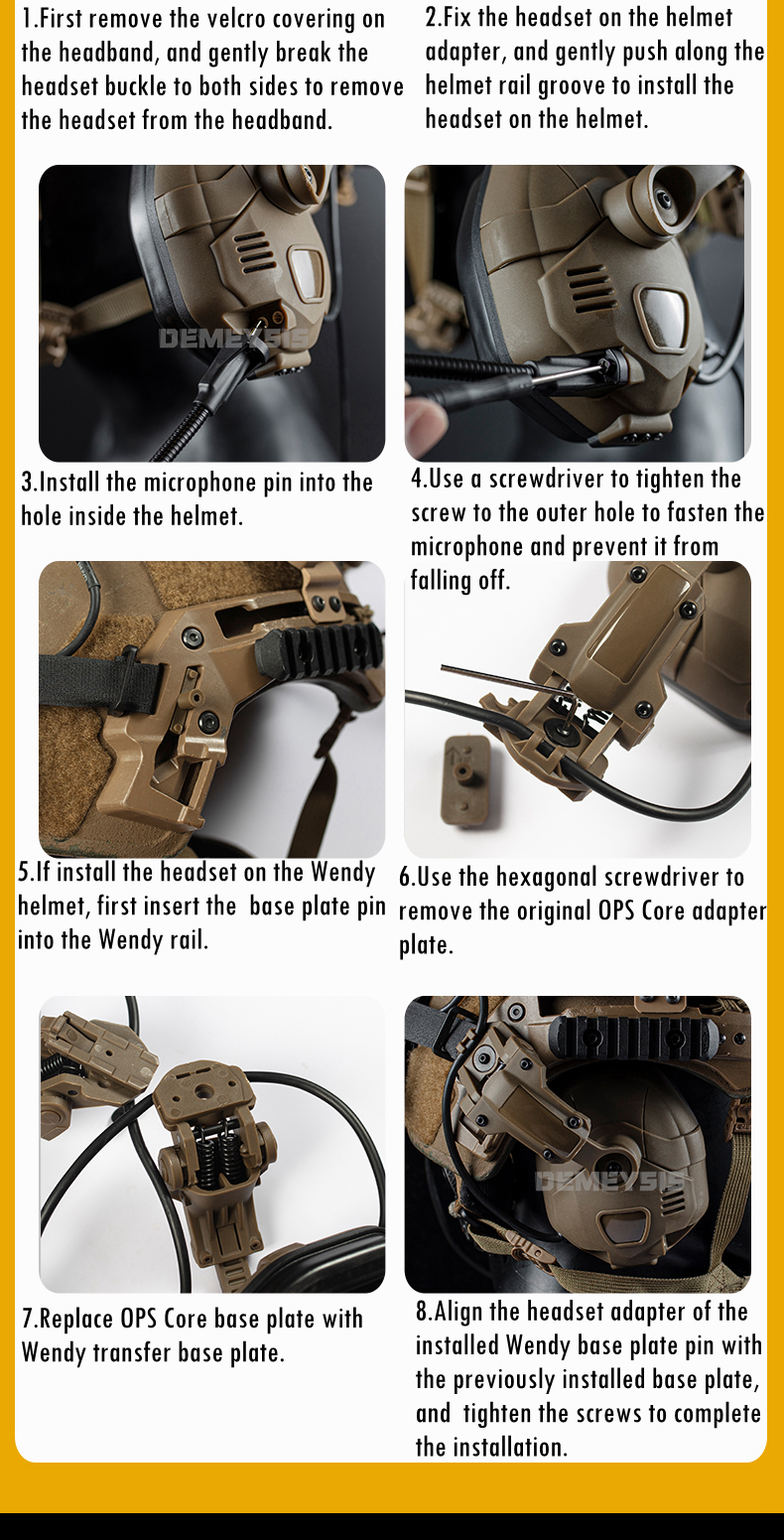 1.First remove the velcro covering on the headband, and gently break the headset buckle to both sides to remove the headset from the headband.

2.Fix the headset on the helmet adapter, and gently push along the helmet rail groove to install the headset on the helmet.

DEMEYSIS

3.Install the microphone pin into the hole inside the helmet.

4.Use a screwdriver to tighten the screw to the outer hole to fasten the microphone and prevent it from falling off.

5.If install the headset on the Wendy helmet, first insert the base plate pin into the Wendy rail.

6.Use the hexagonal screwdriver to remove the original OPS Core adapter plate.

DEMEYSIS

7.Replace OPS Core base plate with Wendy transfer base plate.

8.Align the headset adapter of the installed Wendy base plate pin with the previously installed base plate, and tighten the screws to complete the installation.