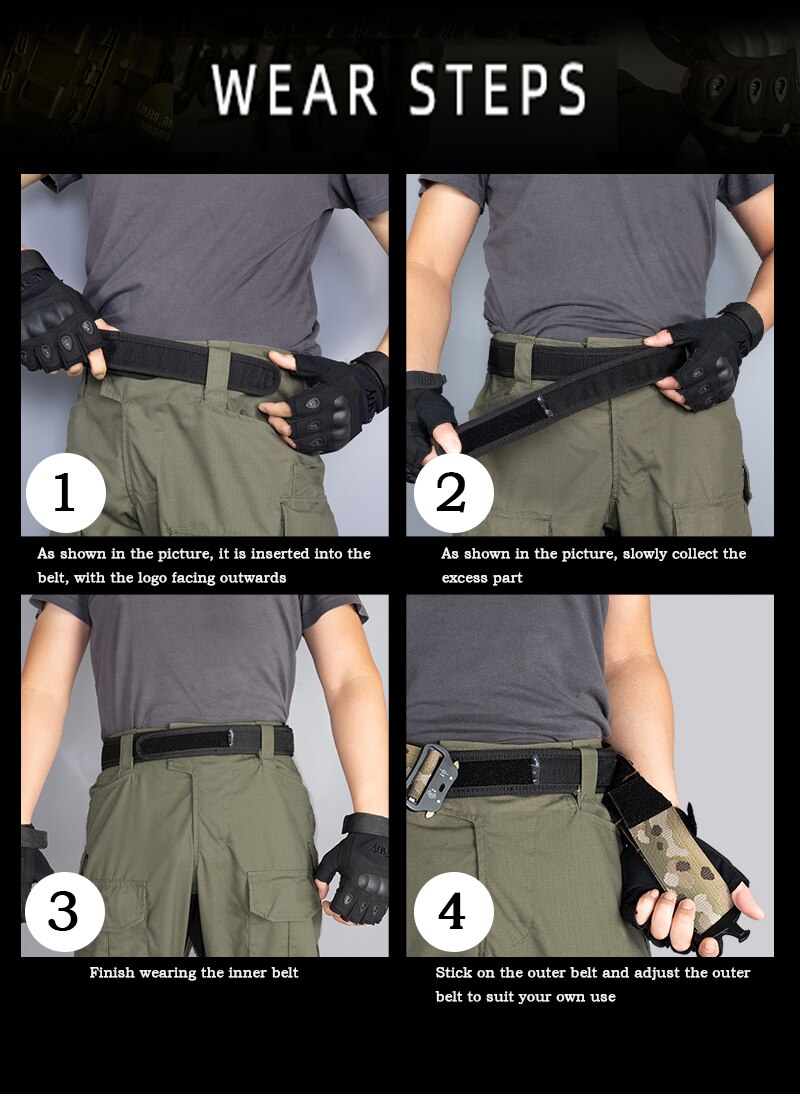 WEAR STEPS

1

As shown in the picture, it is inserted into the belt, with the logo facing outwards

2

As shown in the picture, slowly collect the excess part

3

Finish wearing the inner belt

4

Stick on the outer belt and adjust the outer belt to suit your own use